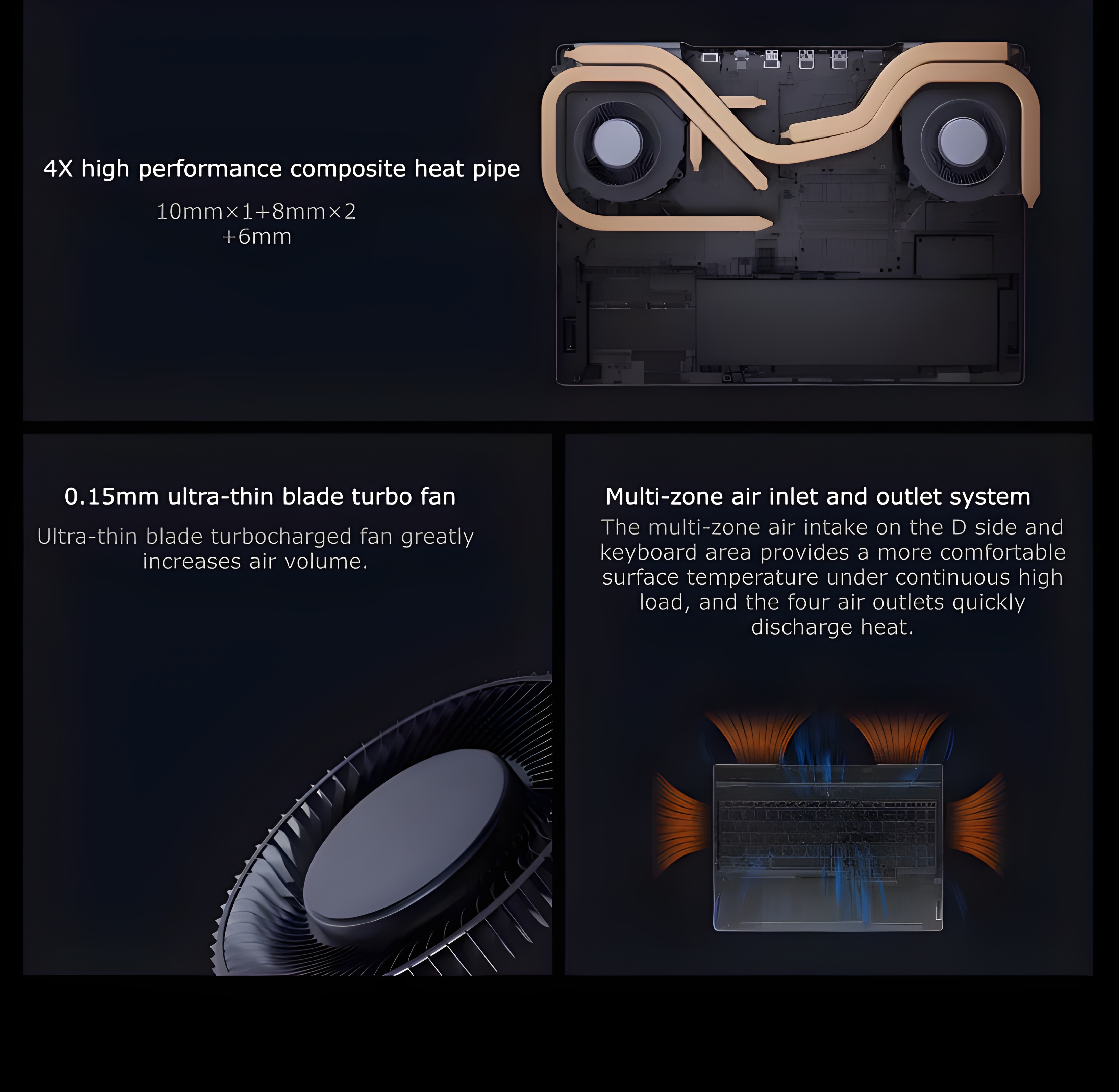 4X high performance composite heat pipe

10mm×1+8mm×2 +6mm

0.15mm ultra-thin blade turbo fan

Ultra-thin blade turbocharged fan greatly increases air volume.

Multi-zone air inlet and outlet system

The multi-zone air intake on the D side and keyboard area provides a more comfortable surface temperature under continuous high load, and the four air outlets quickly discharge heat.